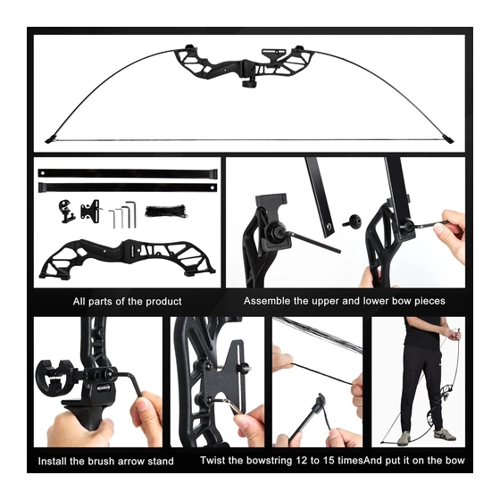 All parts of the product

Assemble the upper and lower bow pieces

Install the brush arrow stand

Twist the bowstring 12 to 15 timesAnd put it on the bow