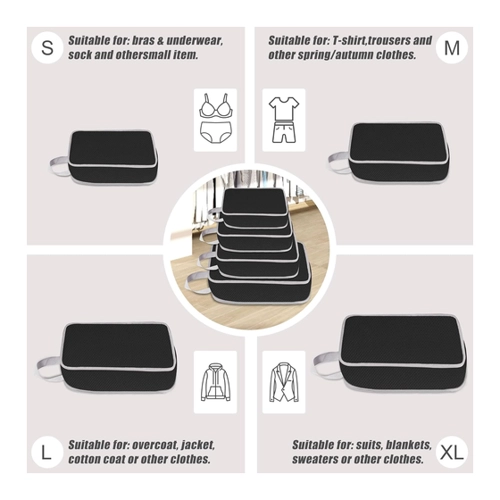 S

Suitable for: bras & underwear, sock and othersmall item.

Suitable for: T-shirt,trousers and other spring/autumn clothes.

M

L

Suitable for: overcoat, jacket, cotton coat or other clothes.

Suitable for: suits, blankets, sweaters or other clothes.

XL