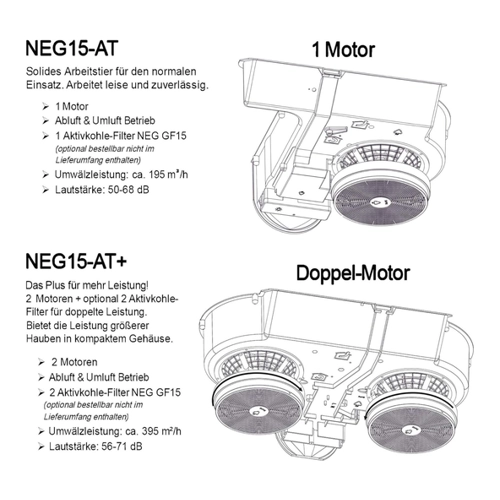 NEG15-AT

Solides Arbeitstier für den normalen Einsatz. Arbeitet leise und zuverlässig.

➢ 1 Motor
➢ Abluft & Umluft Betrieb
➢ 1 Aktivkohle-Filter NEG GF15
(optional bestellbar nicht im Lieferumfang enthalten)
➢ Umwälzleistung: ca. 195 m³/h
➢ Lautstärke: 50-68 dB

1 Motor

NEG15-AT+

Das Plus für mehr Leistung!
2 Motoren + optional 2 Aktivkohle-Filter für doppelte Leistung.
Bietet die Leistung größerer Hauben in kompaktem Gehäuse.

➢ 2 Motoren
➢ Abluft & Umluft Betrieb
➢ 2 Aktivkohle-Filter NEG GF15
(optional bestellbar nicht im Lieferumfang enthalten)
➢ Umwälzleistung: ca. 395 m²/h
➢ Lautstärke: 56-71 dB

Doppel-Motor