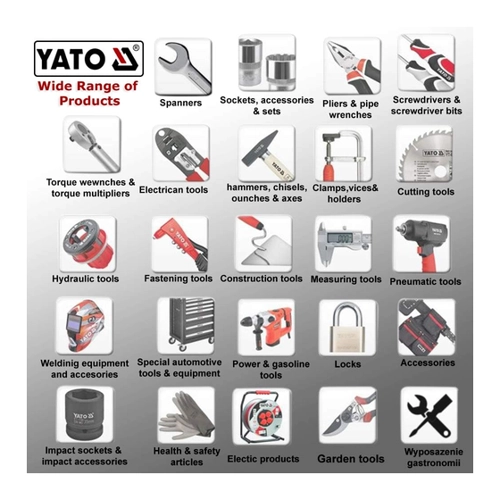 YATO ®

Wide Range of Products

Spanners

Sockets, accessories & sets

Pliers & pipe wrenches

Screwdrivers & screwdriver bits

Torque wewnches & torque multipliers

Electrican tools

hammers, chisels, ounches & axes

Clamps,vices& holders

Cutting tools

Hydraulic tools

Fastening tools

Construction tools

Measuring tools

Pneumatic tools

Weldinig equipment and accesories

Special automotive tools & equipment

Power & gasoline tools

Locks

Accessories

Impact sockets & impact accessories

Health & safety articles

Electic products

Garden tools

Wyposazenie gastronomii